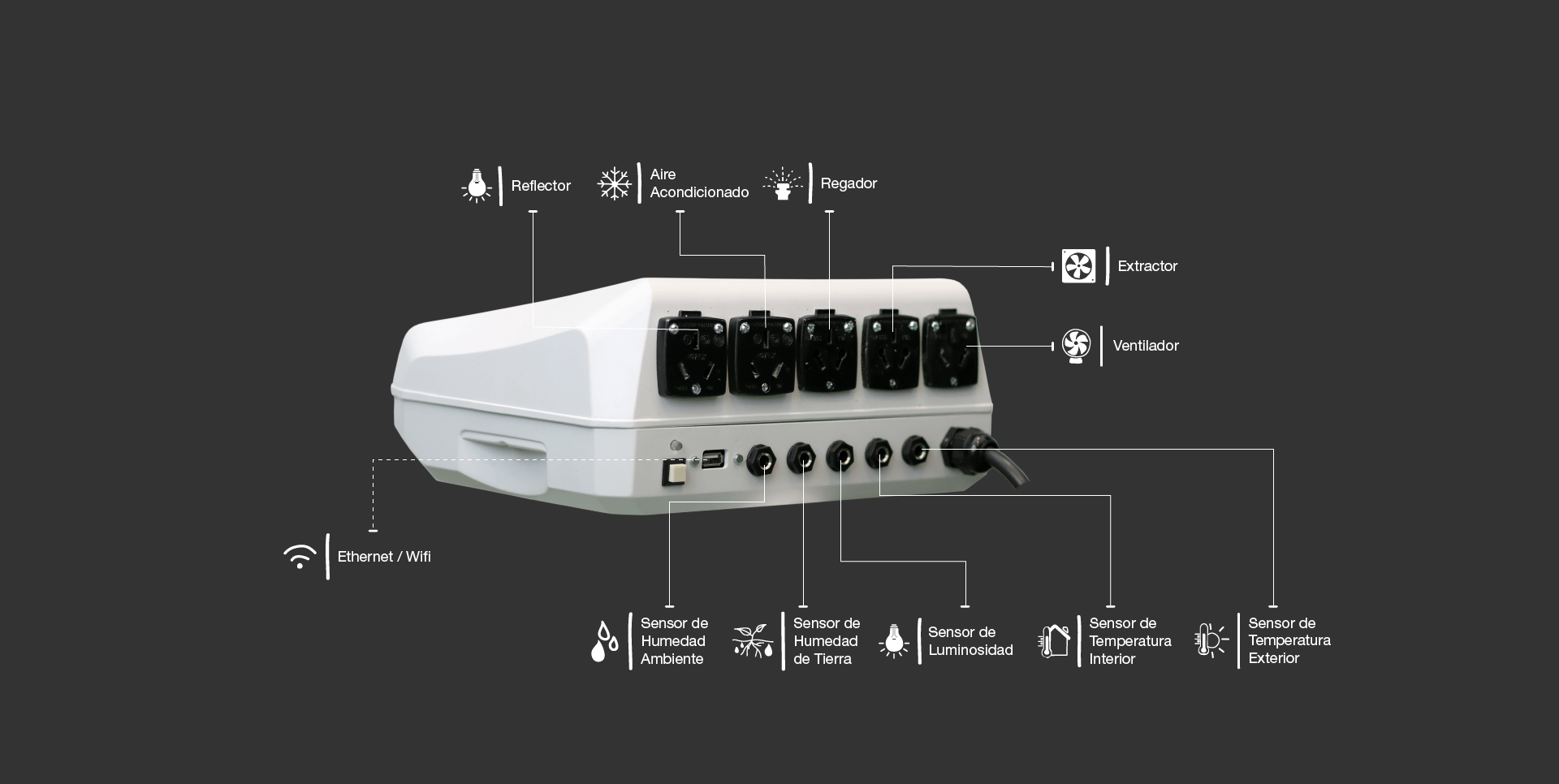 Reflector

Aire Acondicionado

Regador

Extractor

Ventilador

Ethernet / Wifi

Sensor de Humedad Ambiente

Sensor de Humedad de Tierra

Sensor de Luminosidad

Sensor de Temperatura Interior

Sensor de Temperatura Exterior